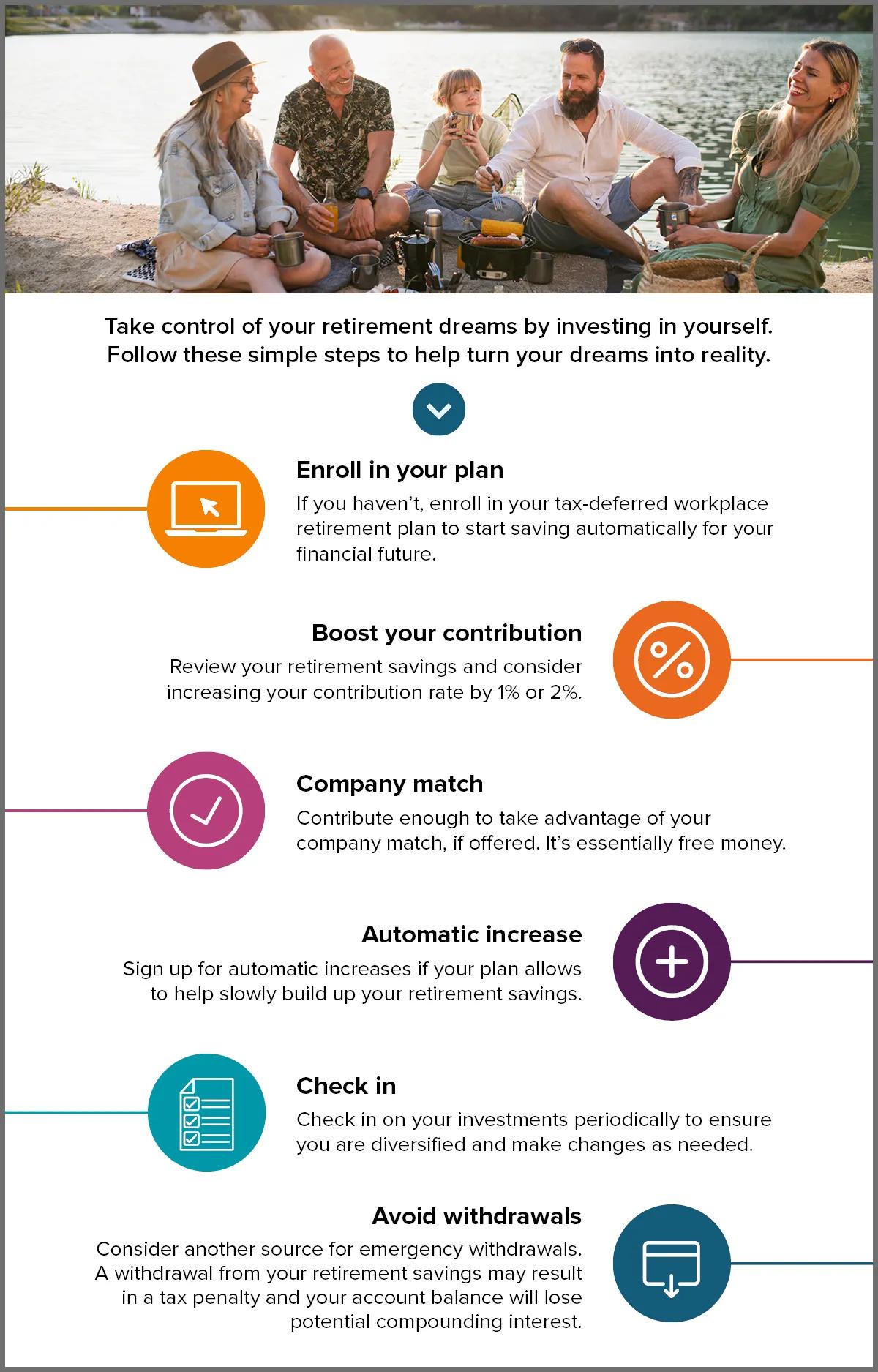 Take control of your retirement dreams by investing in yourself. Follow these simple steps to help turn your dreams into reality.

Enroll in your plan
If you haven't, enroll in your tax-deferred workplace retirement plan to start saving automatically for your financial future.

Boost your contribution
Review your retirement savings and consider increasing your contribution rate by 1% or 2%.

Company match
Contribute enough to take advantage of your company match, if offered. It's essentially free money.

Automatic increase
Sign up for automatic increases if your plan allows to help slowly build up your retirement savings.

Check in
Check in on your investments periodically to ensure you are diversified and make changes as needed.

Avoid withdrawals
Consider another source for emergency withdrawals. A withdrawal from your retirement savings may result in a tax penalty and your account balance will lose potential compounding interest.